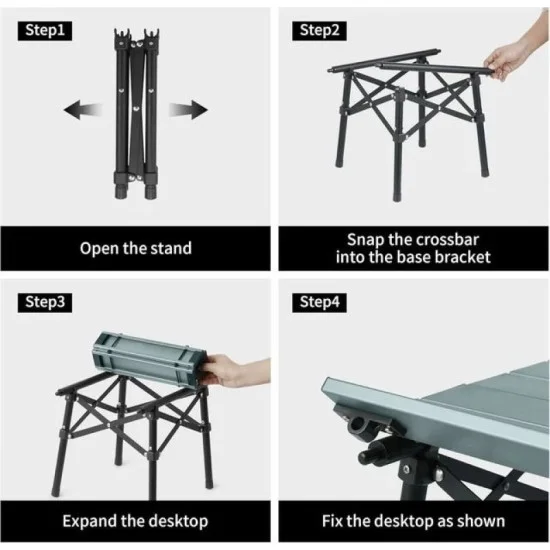 Step1

Open the stand

Step2

Snap the crossbar into the base bracket

Step3

Expand the desktop

Step4

Fix the desktop as shown